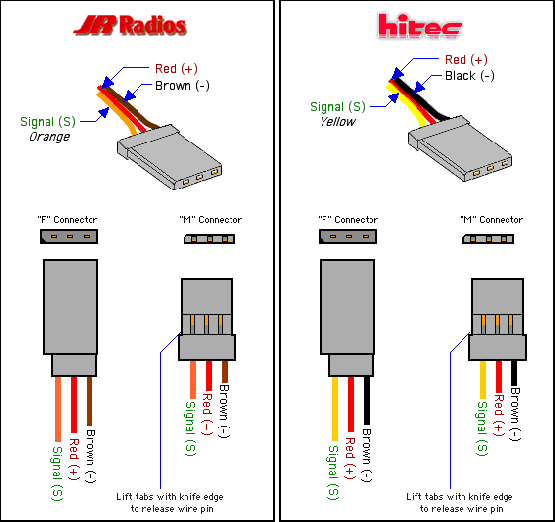 JR Radios

Red (+)
Brown (-)
Signal (S)
Orange

"F" Connector
"M" Connector

Signal (S)
Red (+)
Brown (-)

Signal (S)
Red (-)
Brown (-)

Lift tabs with knife edge to release wire pin

hitec

Red (+)
Black (-)
Signal (S)
Yellow

"F" Connector
"M" Connector

Signal (S)
Red (+)
Brown (-)

Signal (S)
Red (+)
Brown (-)

Lift tabs with knife edge to release wire pin