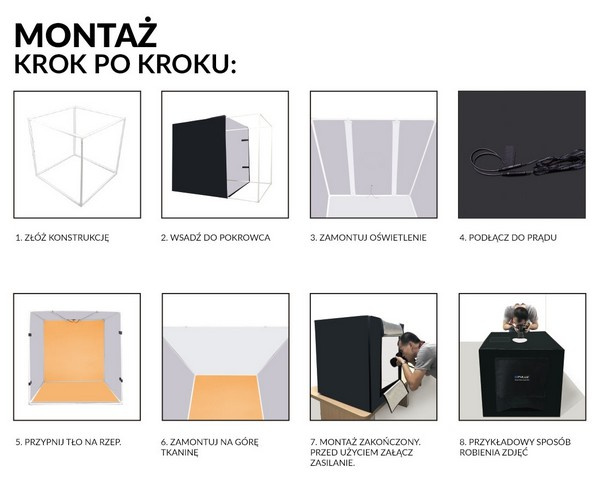 MONTAŻ
KROK PO KROKU:

1. ZŁÓŻ KONSTRUKCJĘ

2. WSADŹ DO POKROWCA

3. ZAMONTUJ OŚWIETLENIE

4. PODŁĄCZ DO PRĄDU

5. PRZYPNIJ TŁO NA RZEP.

6. ZAMONTUJ NA GÓRĘ TKANINĘ

7. MONTAŻ ZAKOŃCZONY. PRZED UŻYCIEM ZAŁĄCZ ZASILANIE.

8. PRZYKŁADOWY SPOSÓB ROBIENIA ZDJĘĆ